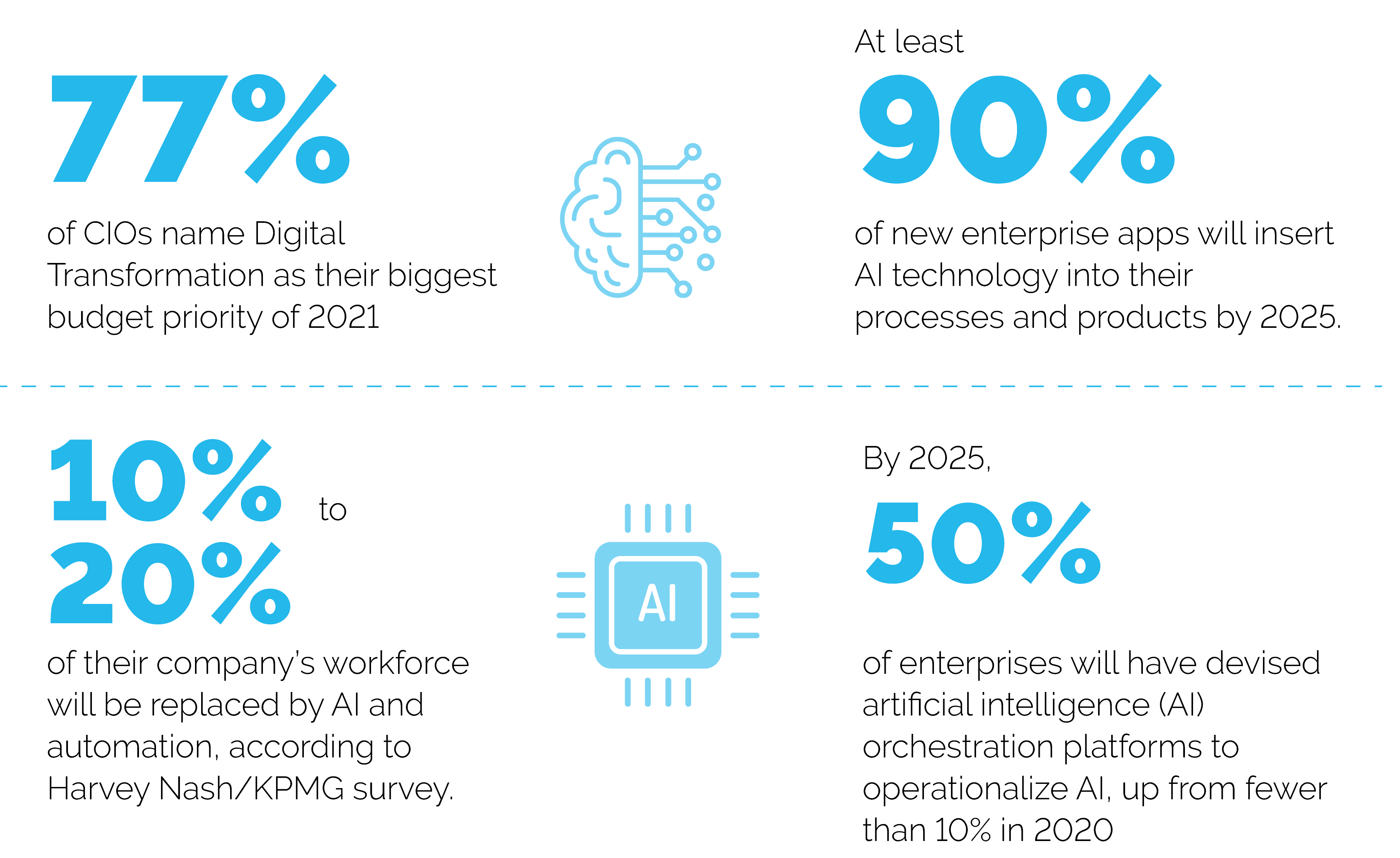 77%

of CIOs name Digital Transformation as their biggest budget priority of 2021

At least

90%

of new enterprise apps will insert AI technology into their processes and products by 2025.

10% to 20%

of their company's workforce will be replaced by AI and automation, according to Harvey Nash/KPMG survey.

AI

By 2025,

50%

of enterprises will have devised artificial intelligence (AI) orchestration platforms to operationalize AI, up from fewer than 10% in 2020