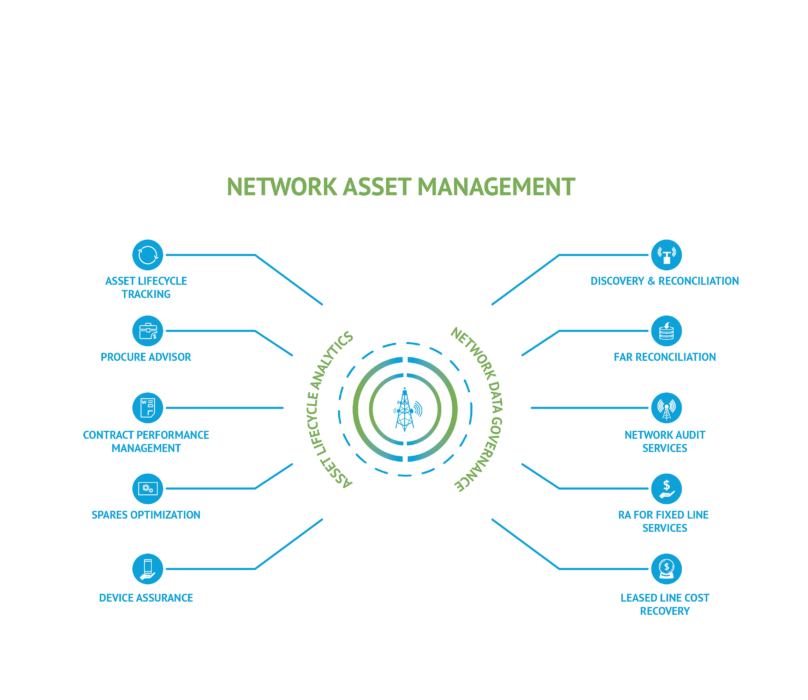 NETWORK ASSET MANAGEMENT

ASSET LIFECYCLE TRACKING

PROCURE ADVISOR

CONTRACT PERFORMANCE MANAGEMENT

SPARES OPTIMIZATION

DEVICE ASSURANCE

ASSET LIFECYCLE ANALYTICS

NETWORK DATA GOVERNANCE

DISCOVERY & RECONCILIATION

FAR RECONCILIATION

NETWORK AUDIT SERVICES

RA FOR FIXED LINE SERVICES

LEASED LINE COST RECOVERY